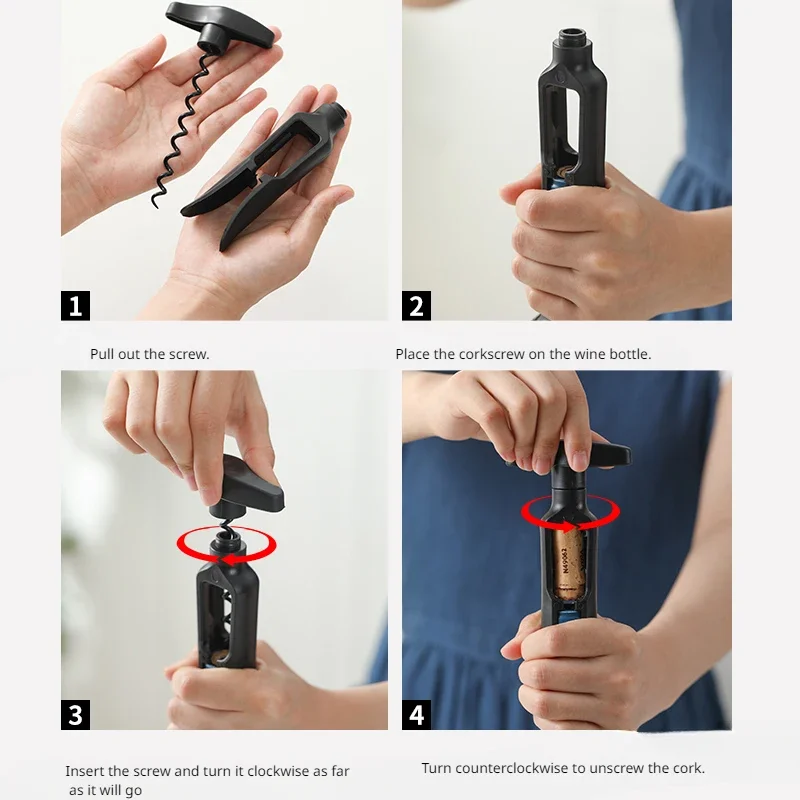 1

Pull out the screw.

2

Place the corkscrew on the wine bottle.

3

Insert the screw and turn it clockwise as far as it will go

4

N49062

Turn counterclockwise to unscrew the cork.