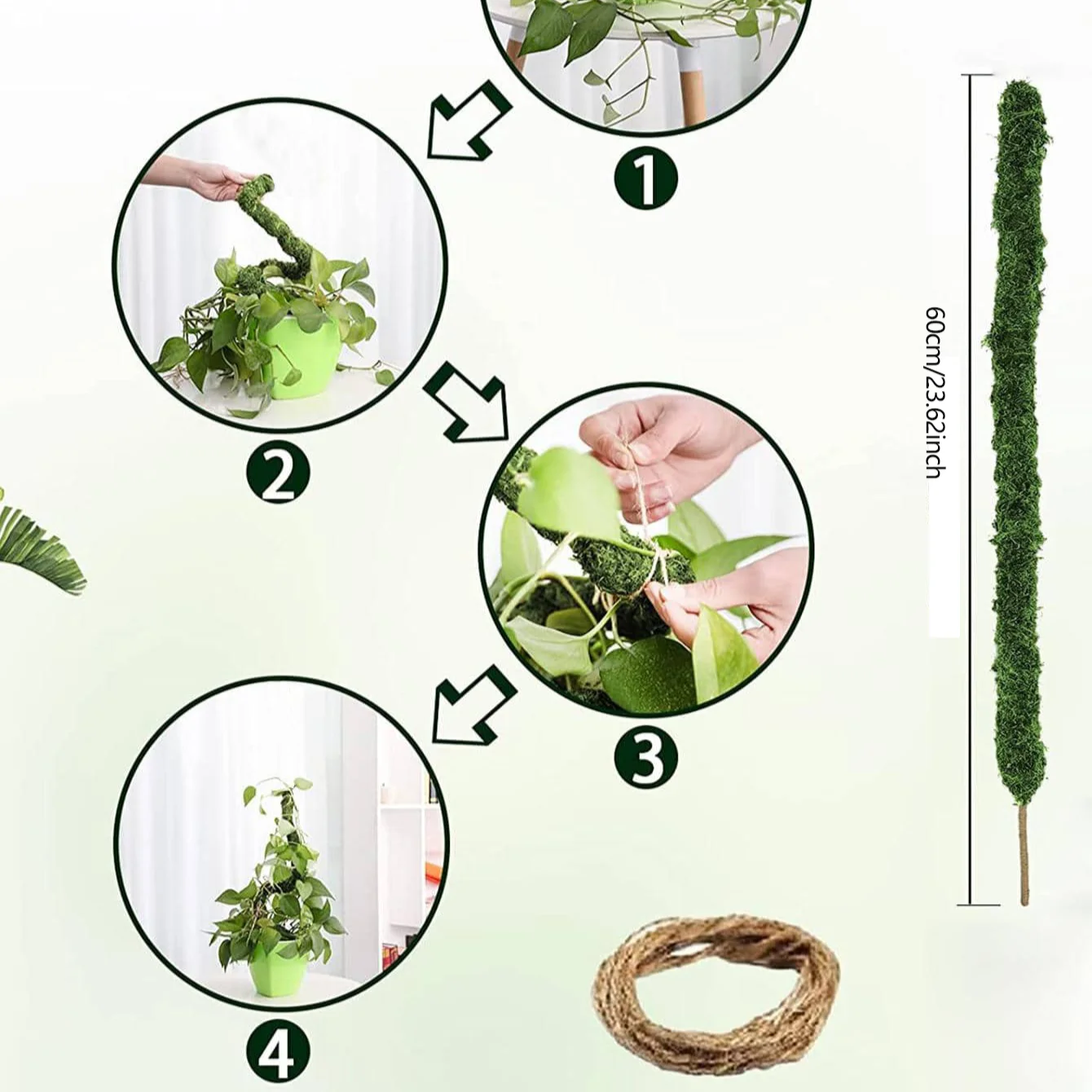 1

2

3

4

60cm/23.62inch